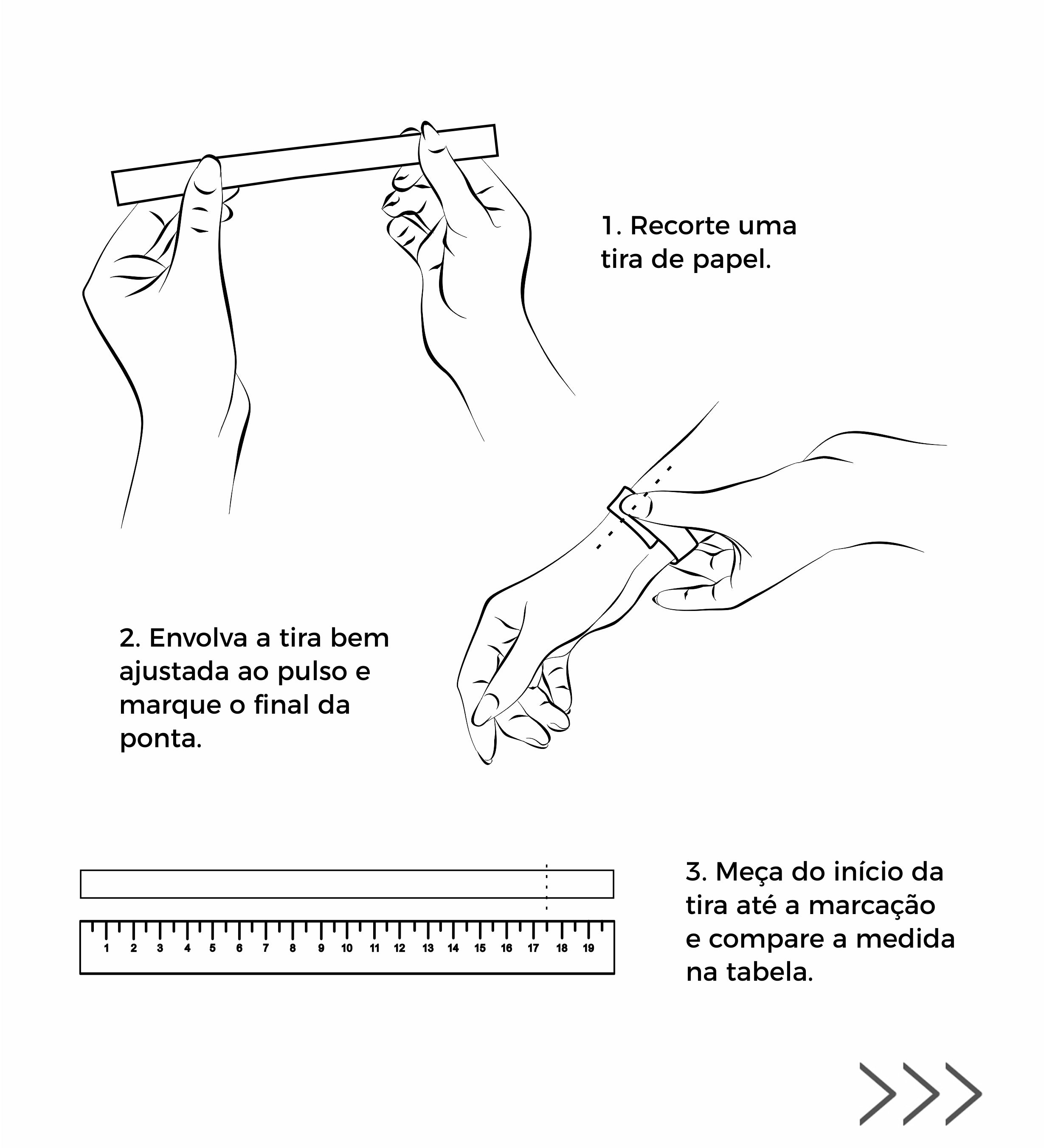 1. Recorte uma tira de papel.

2. Envolva a tira bem ajustada ao pulso e marque o final da ponta.

1 2 3 4 5 6 7 8 9 10 11 12 13 14 15 16 17 18 19

3. Meça do início da tira até a marcação e compare a medida na tabela.